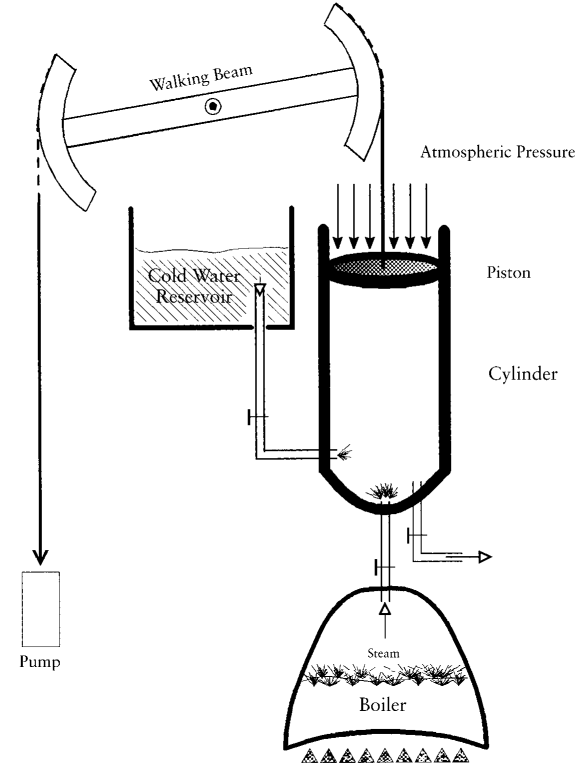 Walking Beam

Atmospheric Pressure

Cold Water Reservoir

Piston

Cylinder

Pump

Steam

Boiler