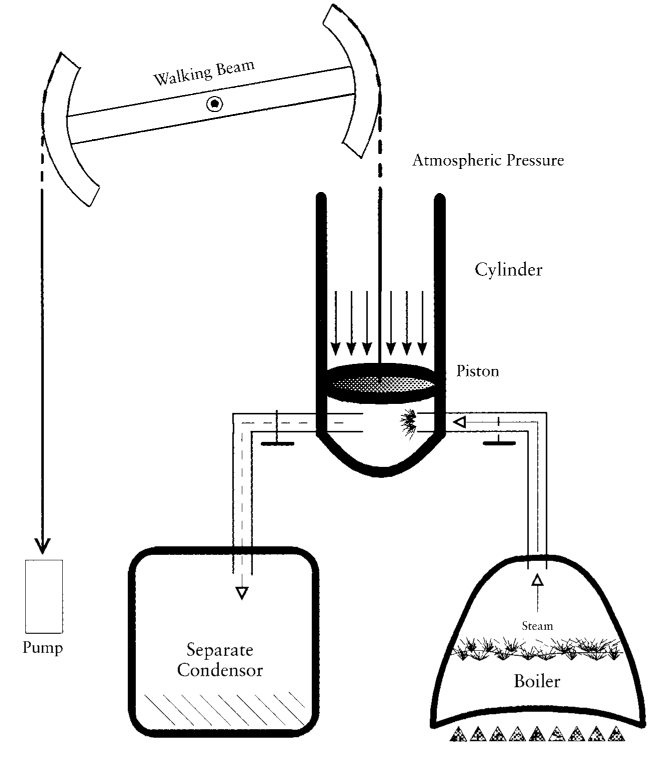 Walking Beam

Atmospheric Pressure

Cylinder

Piston

Pump

Separate Condensor

Steam

Boiler